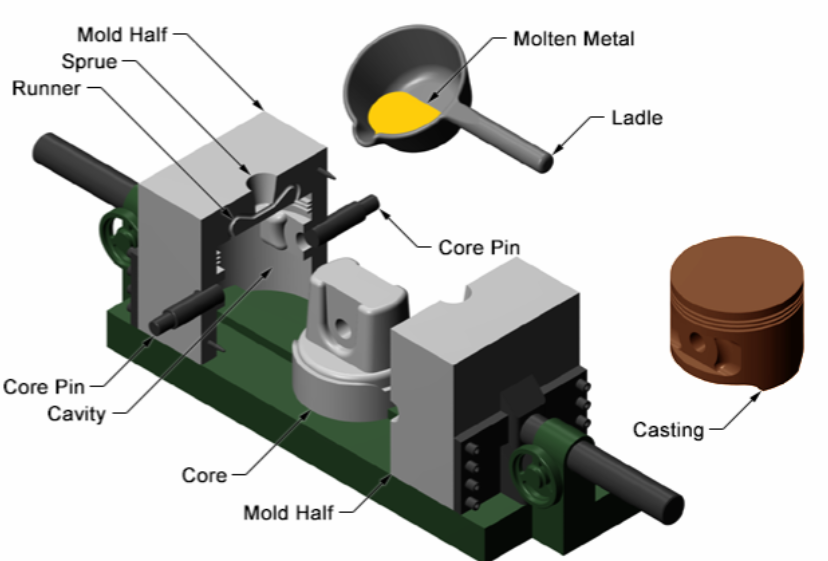 Mold Half
Sprue
Runner
Molten Metal
Ladle
Core Pin
Core Pin
Cavity
Core
Mold Half
Casting