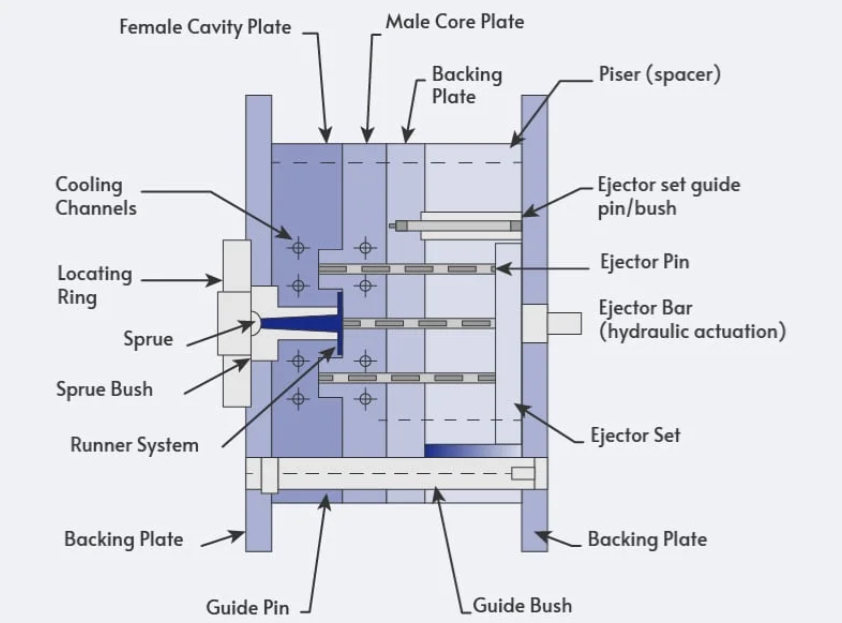 Female Cavity Plate
Male Core Plate
Backing Plate
Piser (spacer)
Cooling Channels
Ejector set guide pin/bush
Locating Ring
Ejector Pin
Sprue
Ejector Bar (hydraulic actuation)
Sprue Bush
Runner System
Ejector Set
Backing Plate
Backing Plate
Guide Pin
Guide Bush