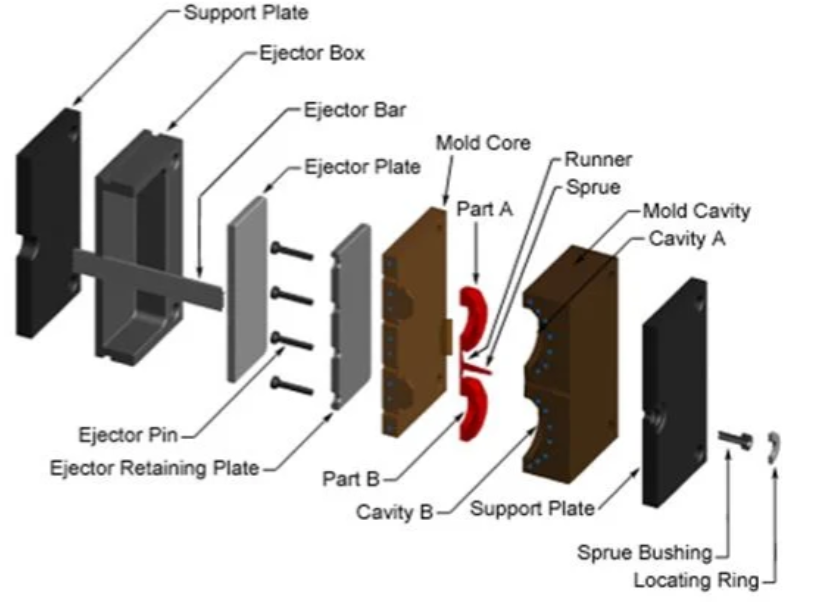 Support Plate
Ejector Box
Ejector Bar
Ejector Plate
Mold Core
Runner
Sprue
Part A
Mold Cavity
Cavity A
Ejector Pin
Ejector Retaining Plate
Part B
Cavity B
Support Plate
Sprue Bushing
Locating Ring