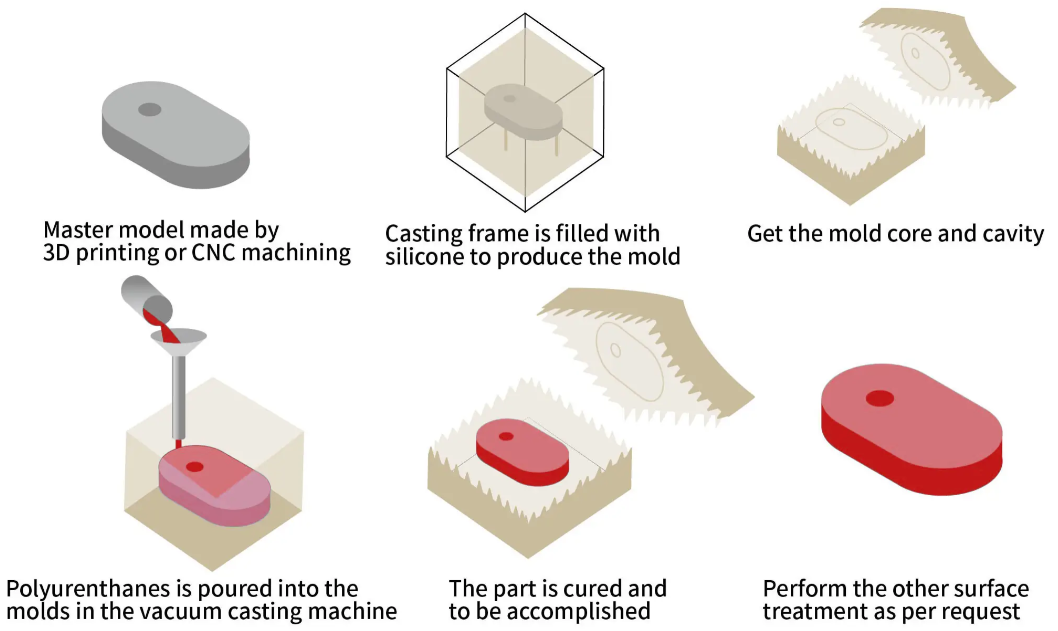 Master model made by 3D printing or CNC machining

Casting frame is filled with silicone to produce the mold

Get the mold core and cavity

Polyurenthanes is poured into the molds in the vacuum casting machine

The part is cured and to be accomplished

Perform the other surface treatment as per request