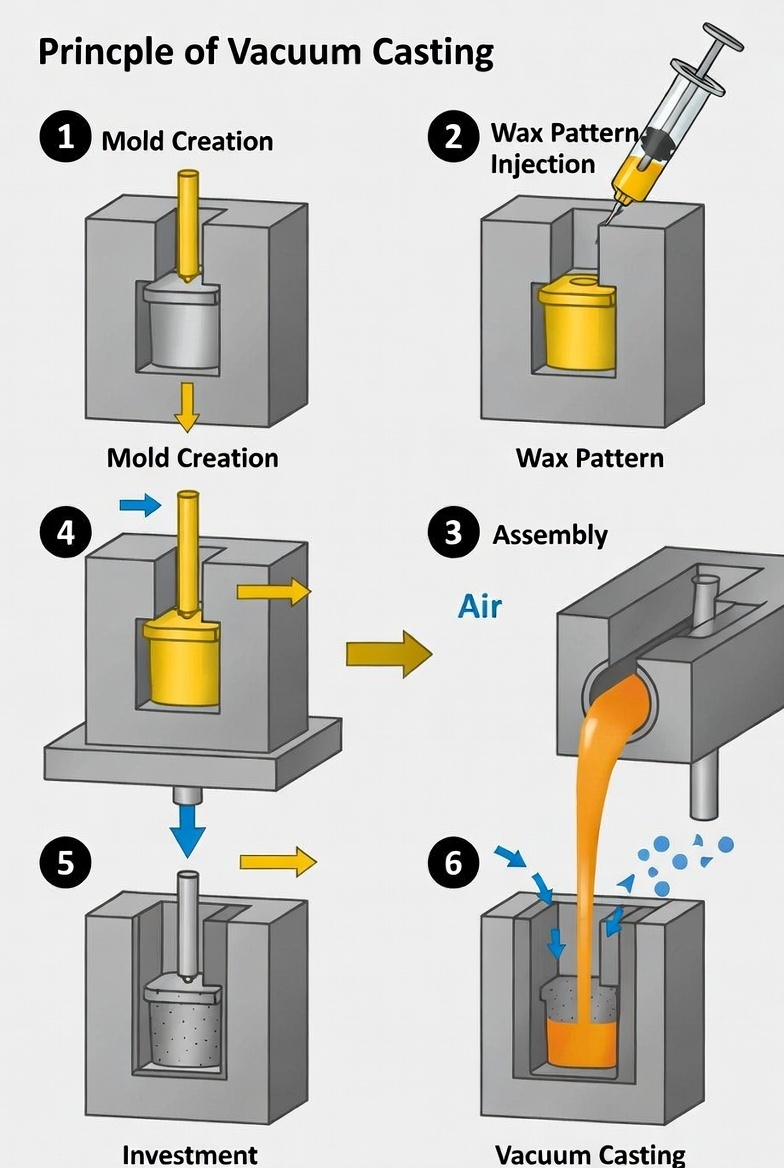 Princple of Vacuum Casting

1 Mold Creation

2 Wax Pattern Injection

Mold Creation

Wax Pattern

4

3 Assembly

Air

5

6

Investment

Vacuum Casting